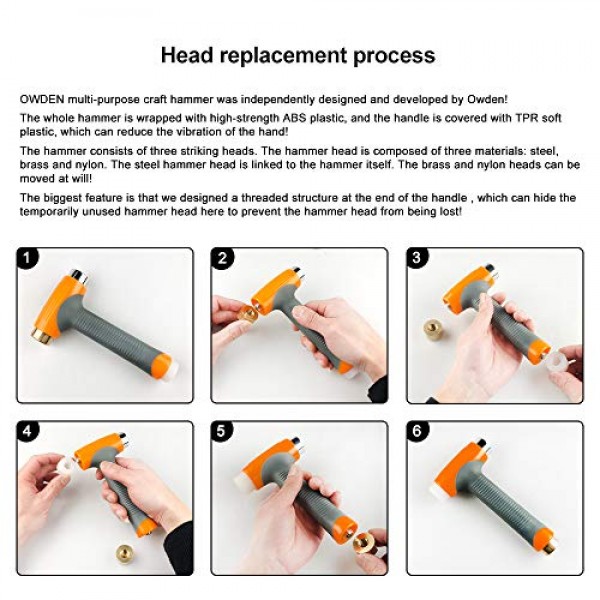 Head replacement process

OWDEN multi-purpose craft hammer was independently designed and developed by Owden!

The whole hammer is wrapped with high-strength ABS plastic, and the handle is covered with TPR soft plastic, which can reduce the vibration of the hand!

The hammer consists of three striking heads. The hammer head is composed of three materials: steel, brass and nylon. The steel hammer head is linked to the hammer itself. The brass and nylon heads can be moved at will!

The biggest feature is that we designed a threaded structure at the end of the handle , which can hide the temporarily unused hammer head here to prevent the hammer head from being lost!

1

2

3

4

5

6