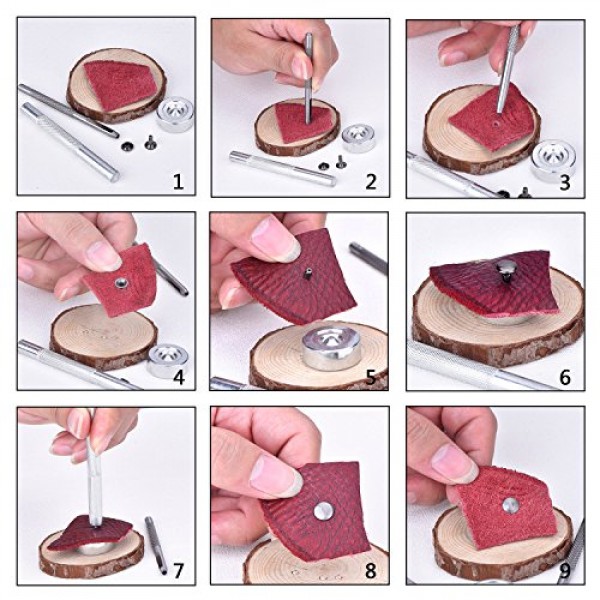 1

2

3

4

5

6

7

8

9