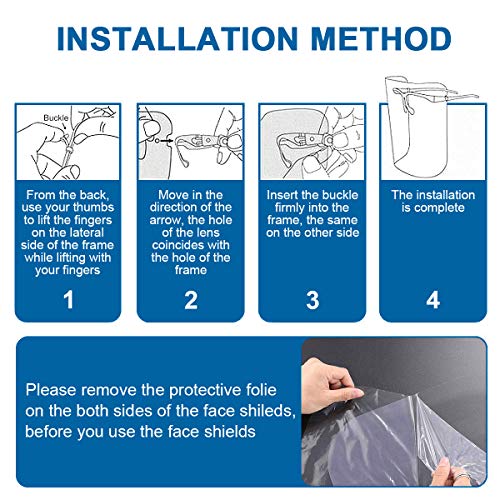 INSTALLATION METHOD

Buckle

From the back, use your thumbs to lift the fingers on the lateral side of the frame while lifting with your fingers

1

Move in the direction of the arrow, the hole of the lens coincides with the hole of the frame

2

Insert the buckle firmly into the frame, the same on the other side

3

The installation is complete

4

Please remove the protective folie on the both sides of the face shileds, before you use the face shields