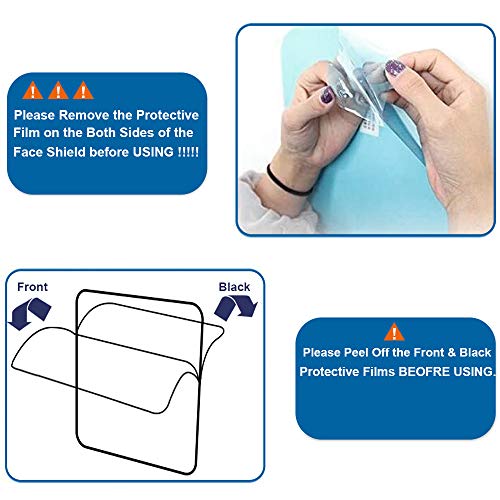 Please Remove the Protective Film on the Both Sides of the Face Shield before USING !!!!!

Front

Black

Please Peel Off the Front & Black Protective Films BEOFRE USING.