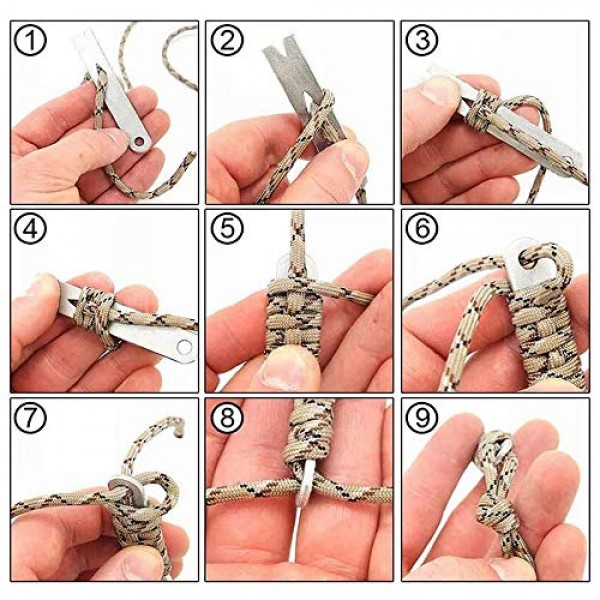 ①
②
③
④
⑤
⑥
⑦
⑧
⑨