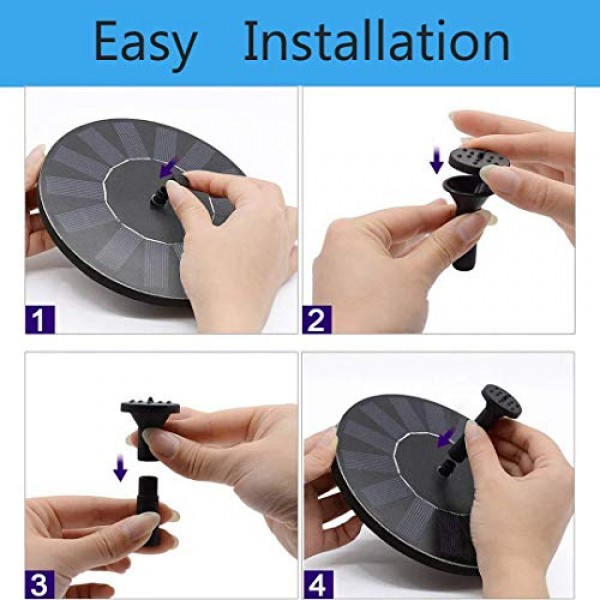 Easy Installation

1

2

3

4