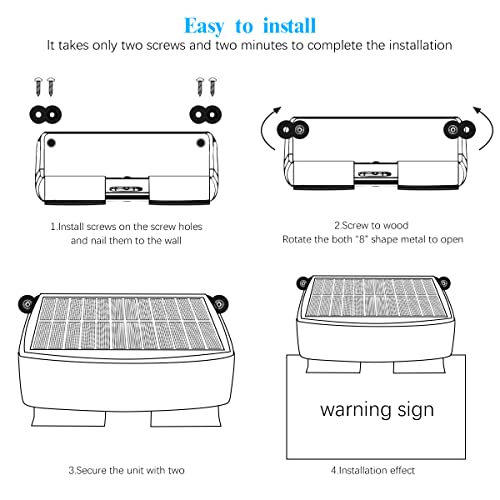 Easy to install
It takes only two screws and two minutes to complete the installation

1.Install screws on the screw holes and nail them to the wall

2.Screw to wood
Rotate the both "8" shape metal to open

3.Secure the unit with two

warning sign

4.Installation effect