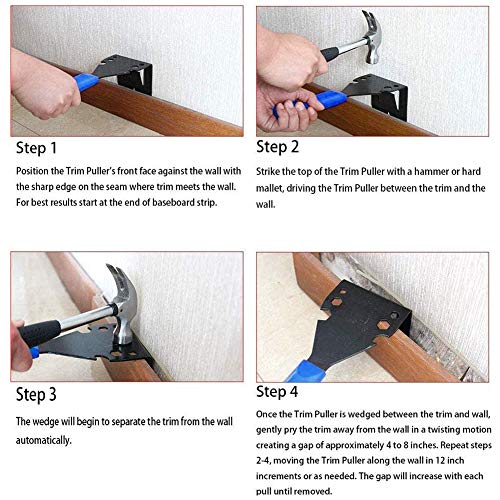 Step 1

Position the Trim Puller's front face against the wall with the sharp edge on the seam where trim meets the wall. For best results start at the end of baseboard strip.

Step 2

Strike the top of the Trim Puller with a hammer or hard mallet, driving the Trim Puller between the trim and the wall.

Step 3

The wedge will begin to separate the trim from the wall automatically.

Step 4

Once the Trim Puller is wedged between the trim and wall, gently pry the trim away from the wall in a twisting motion creating a gap of approximately 4 to 8 inches. Repeat steps 2-4, moving the Trim Puller along the wall in 12 inch increments or as needed. The gap will increase with each pull until removed.