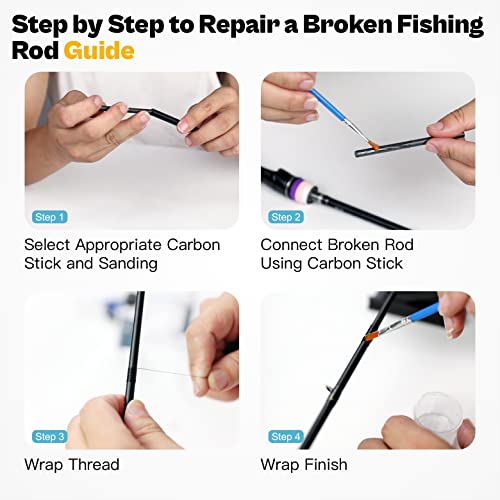 Step by Step to Repair a Broken Fishing Rod Guide

Step 1

Select Appropriate Carbon Stick and Sanding

Step 2

Connect Broken Rod Using Carbon Stick

Step 3

Wrap Thread

Step 4

Wrap Finish