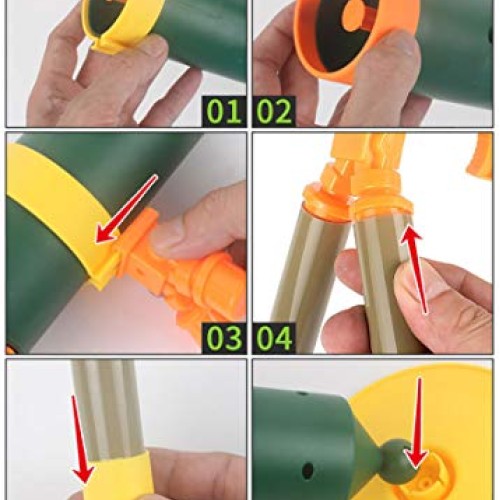 01
02
03
04