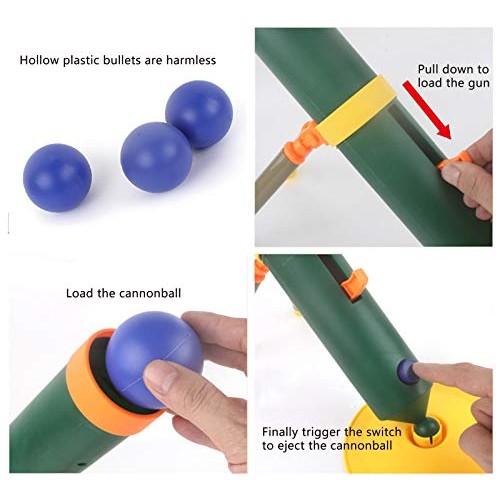 Hollow plastic bullets are harmless

Pull down to load the gun

Load the cannonball

Finally trigger the switch to eject the cannonball