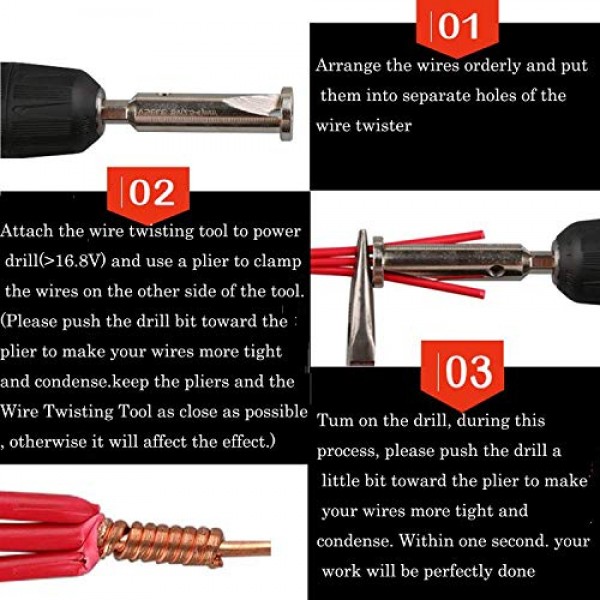 01

Arrange the wires orderly and put them into separate holes of the wire twister

02

Attach the wire twisting tool to power drill(>16.8V) and use a plier to clamp the wires on the other side of the tool. (Please push the drill bit toward the plier to make your wires more tight and condense.keep the pliers and the Wire Twisting Tool as close as possible , otherwise it will affect the effect.)

03

Tum on the drill, during this process, please push the drill a little bit toward the plier to make your wires more tight and condense. Within one second. your work will be perfectly done