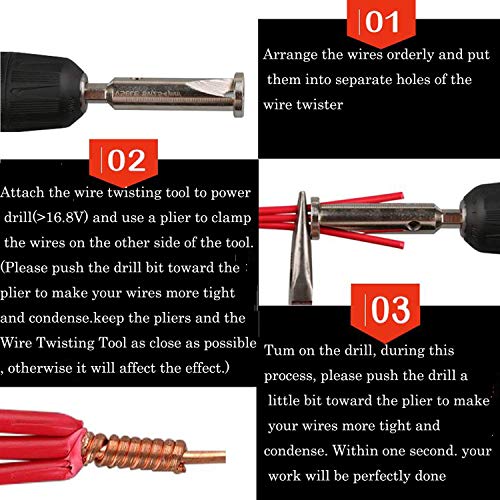 01

Arrange the wires orderly and put them into separate holes of the wire twister

02

Attach the wire twisting tool to power drill(>16.8V) and use a plier to clamp the wires on the other side of the tool. (Please push the drill bit toward the plier to make your wires more tight and condense.keep the pliers and the Wire Twisting Tool as close as possible , otherwise it will affect the effect.)

03

Tum on the drill, during this process, please push the drill a little bit toward the plier to make your wires more tight and condense. Within one second. your work will be perfectly done