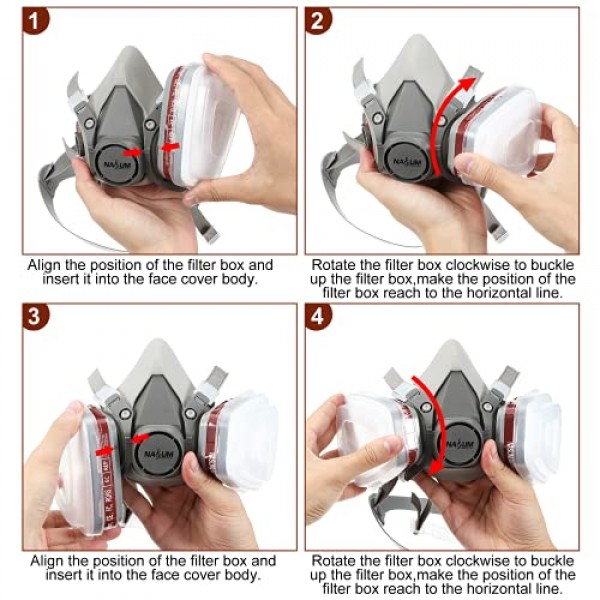 1

NASUM

Align the position of the filter box and insert it into the face cover body.

2

NASUM

Rotate the filter box clockwise to buckle up the filter box,make the position of the filter box reach to the horizontal line.

3

NASUM

Align the position of the filter box and insert it into the face cover body.

4

NASUM

Rotate the filter box clockwise to buckle up the filter box,make the position of the filter box reach to the horizontal line.