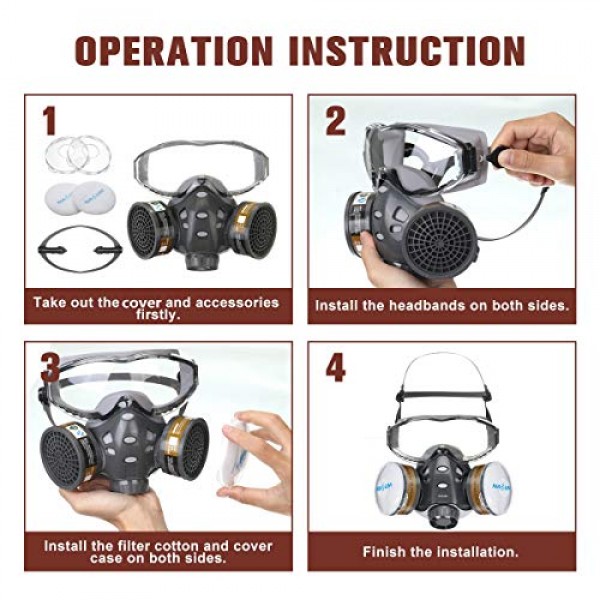 OPERATION INSTRUCTION

1

Take out the cover and accessories firstly.

2

Install the headbands on both sides.

3

Install the filter cotton and cover case on both sides.

4

Finish the installation.