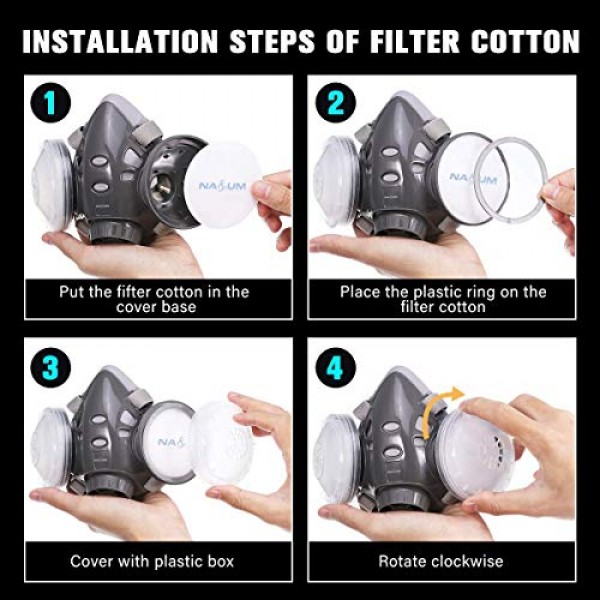 INSTALLATION STEPS OF FILTER COTTON

1

NASUM

Put the fifter cotton in the cover base

2

NASUM

Place the plastic ring on the filter cotton

3

NAS

Cover with plastic box

4

Rotate clockwise