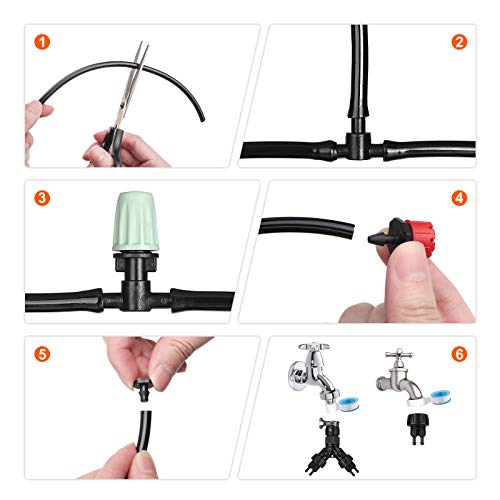 1

2

3

4

5

6