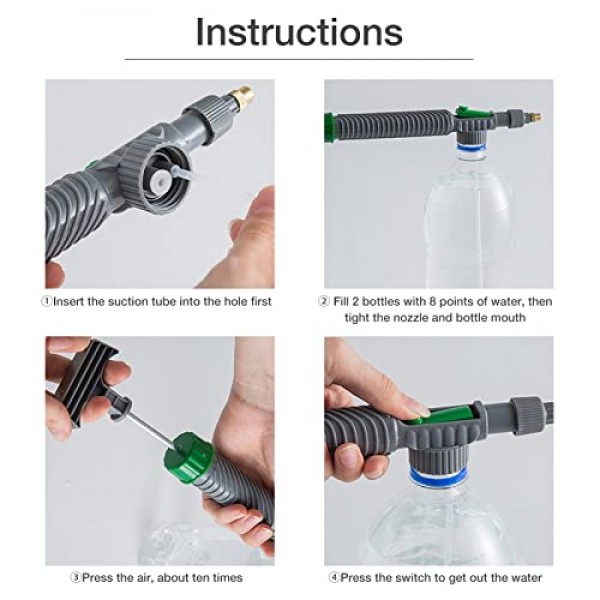 Instructions

①Insert the suction tube into the hole first

② Fill 2 bottles with 8 points of water, then tight the nozzle and bottle mouth

③Press the air, about ten times

④Press the switch to get out the water