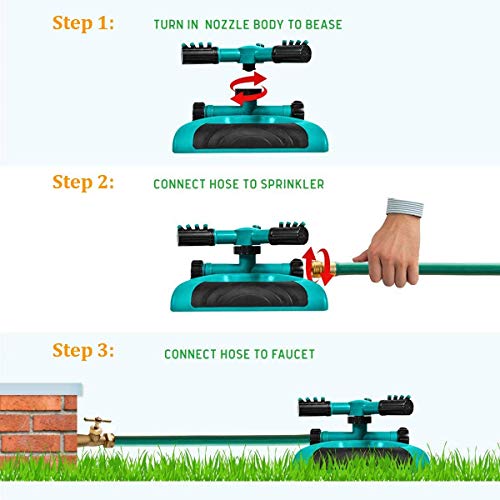 Step 1: TURN IN NOZZLE BODY TO BEASE

Step 2: CONNECT HOSE TO SPRINKLER

Step 3: CONNECT HOSE TO FAUCET