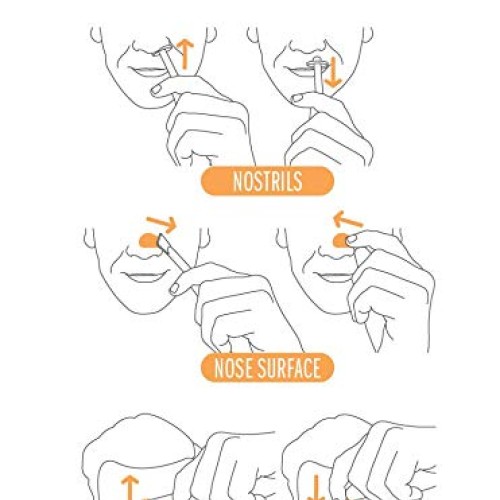 NOSTRILS

NOSE SURFACE