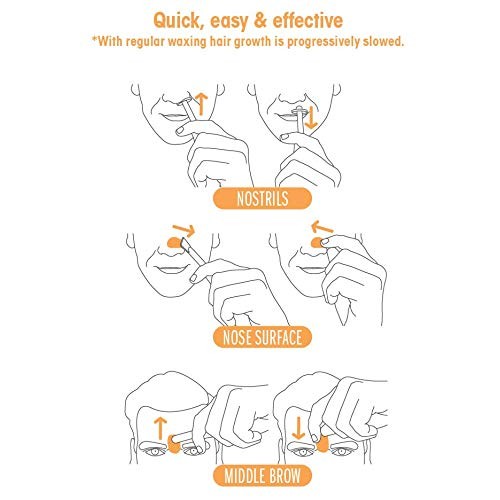 Quick, easy & effective
*With regular waxing hair growth is progressively slowed.

NOSTRILS

NOSE SURFACE

MIDDLE BROW