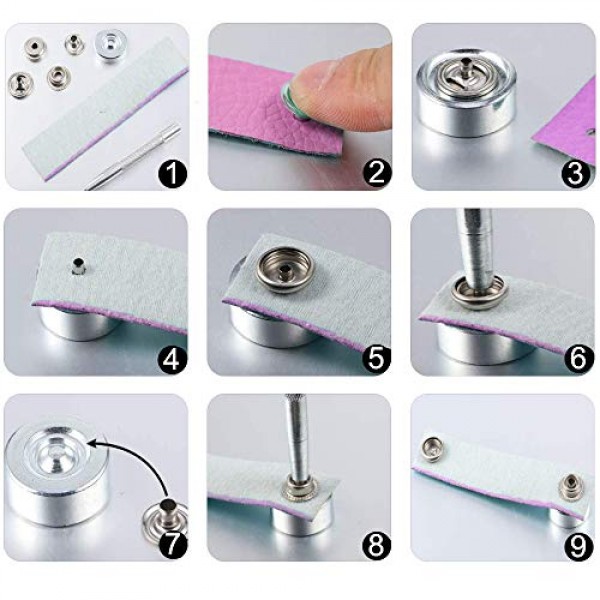 1
2
3
4
5
6
7
8
9