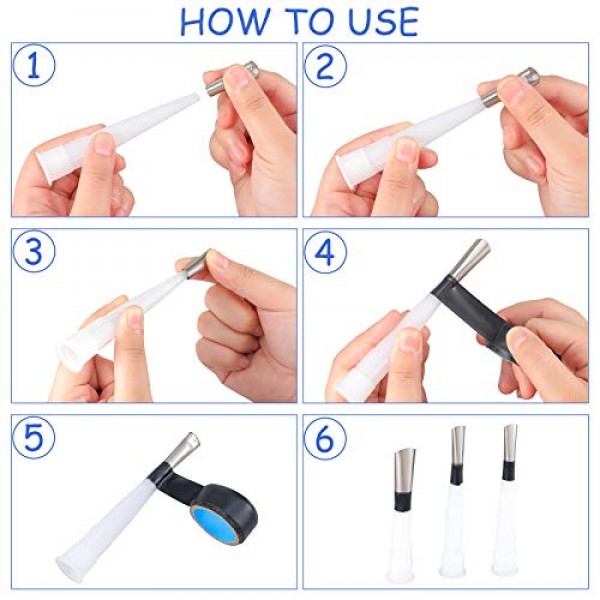 HOW TO USE

1

2

3

4

5

6