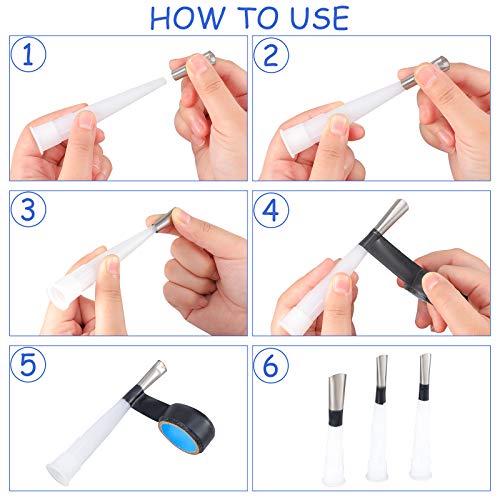 HOW TO USE

1

2

3

4

5

6