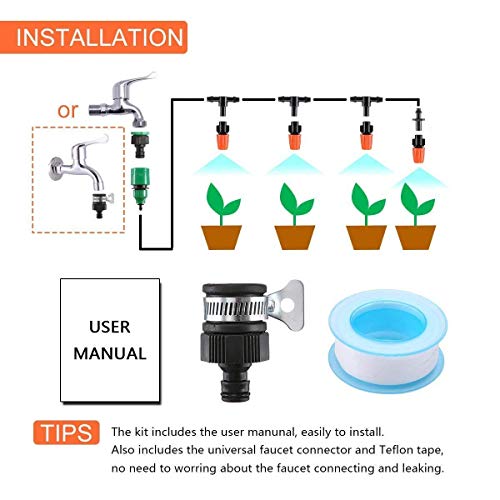 INSTALLATION

or

USER MANUAL

TIPS

The kit includes the user manunal, easily to install. Also includes the universal faucet connector and Teflon tape, no need to worring about the faucet connecting and leaking.