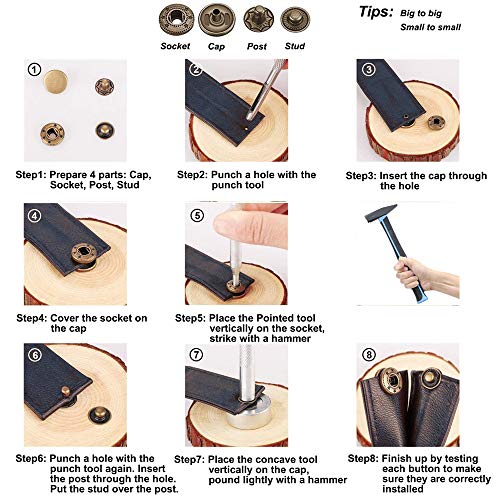 Socket Cap Post Stud

Tips: Big to big
Small to small

①

Step1: Prepare 4 parts: Cap, Socket, Post, Stud

②

Step2: Punch a hole with the punch tool

③

Step3: Insert the cap through the hole

④

Step4: Cover the socket on the cap

⑤

Step5: Place the Pointed tool vertically on the socket, strike with a hammer

⑥

Step6: Punch a hole with the punch tool again. Insert the post through the hole. Put the stud over the post.

⑦

Step7: Place the concave tool vertically on the cap, pound lightly with a hammer

⑧

Step8: Finish up by testing each button to make sure they are correctly installed