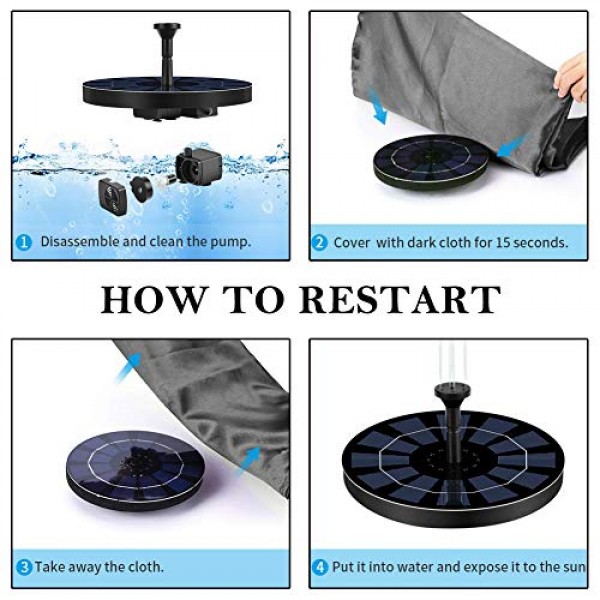 1 Disassemble and clean the pump.

2 Cover with dark cloth for 15 seconds.

HOW TO RESTART

3 Take away the cloth.

4 Put it into water and expose it to the sun