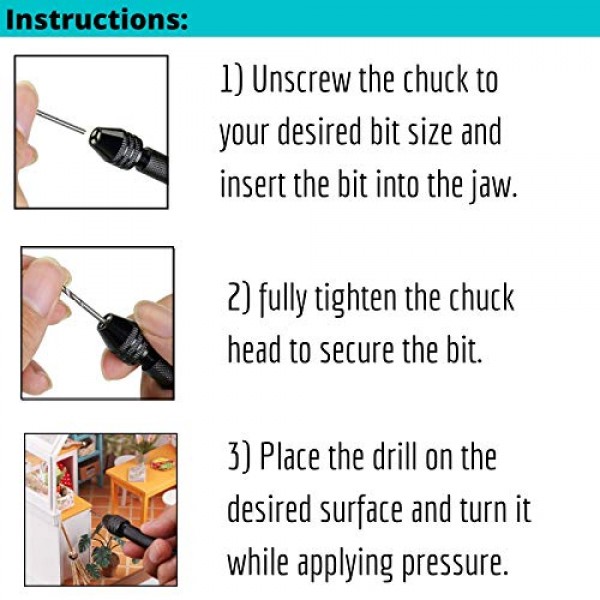 Instructions:

1) Unscrew the chuck to your desired bit size and insert the bit into the jaw.

2) fully tighten the chuck head to secure the bit.

3) Place the drill on the desired surface and turn it while applying pressure.