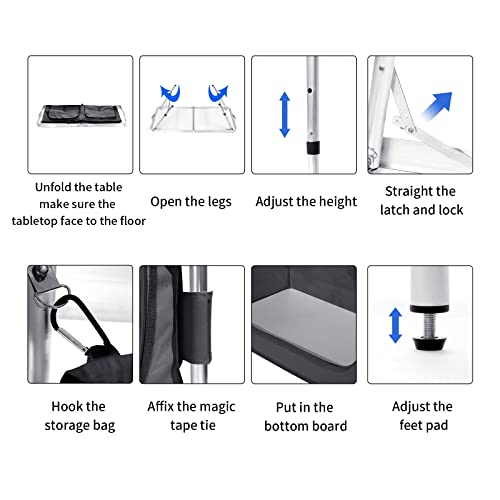 Unfold the table make sure the tabletop face to the floor

Open the legs

Adjust the height

Straight the latch and lock

Hook the storage bag

Affix the magic tape tie

Put in the bottom board

Adjust the feet pad