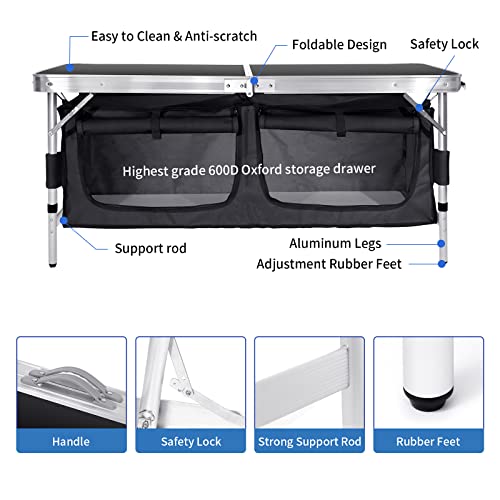 Easy to Clean & Anti-scratch

Foldable Design

Safety Lock

Highest grade 600D Oxford storage drawer

Support rod

Aluminum Legs

Adjustment Rubber Feet

Handle

Safety Lock

Strong Support Rod

Rubber Feet