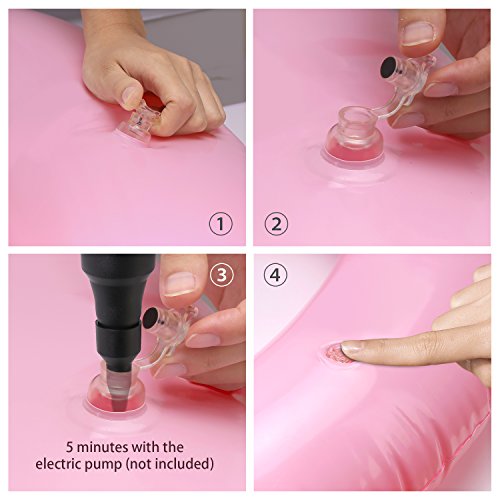 ①

②

③

5 minutes with the electric pump (not included)

④