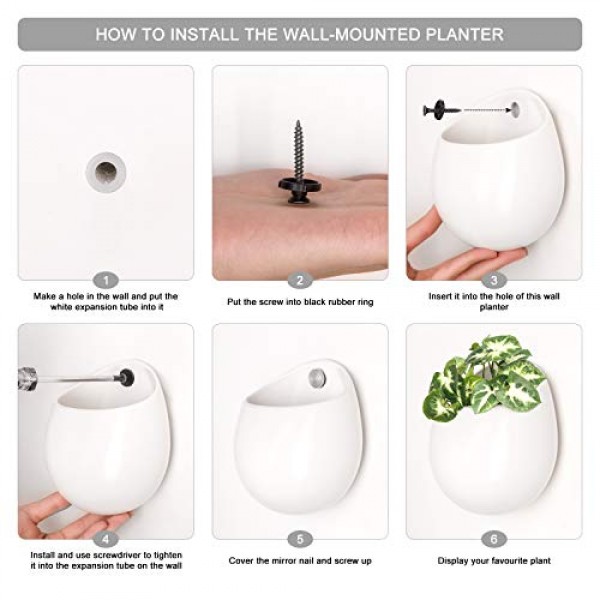 HOW TO INSTALL THE WALL-MOUNTED PLANTER

1
Make a hole in the wall and put the white expansion tube into it

2
Put the screw into black rubber ring

3
Insert it into the hole of this wall planter

4
Install and use screwdriver to tighten it into the expansion tube on the wall

5
Cover the mirror nail and screw up

6
Display your favourite plant