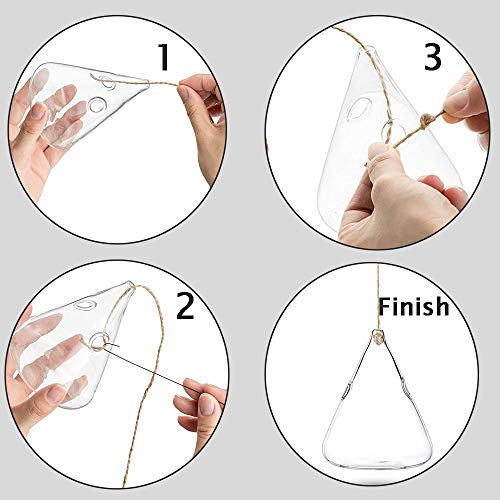 1

3

2

Finish