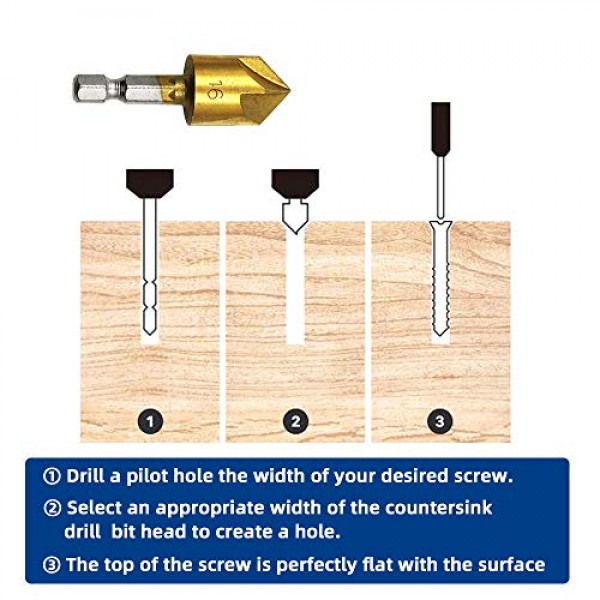 16

1

2

3

① Drill a pilot hole the width of your desired screw.

② Select an appropriate width of the countersink drill bit head to create a hole.

③ The top of the screw is perfectly flat with the surface