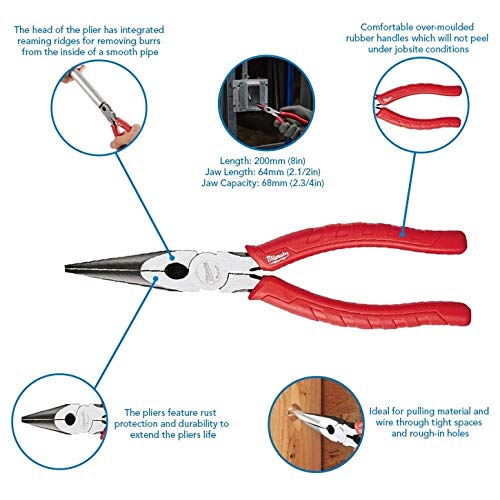 The head of the plier has integrated reaming ridges for removing burrs from the inside of a smooth pipe

Comfortable over-moulded rubber handles which will not peel under jobsite conditions

Length: 200mm (8in)
Jaw Length: 64mm (2.1/2in)
Jaw Capacity: 68mm (2.3/4in)

Milwaukee

The pliers feature rust protection and durability to extend the pliers life

Ideal for pulling material and wire through tight spaces and rough-in holes