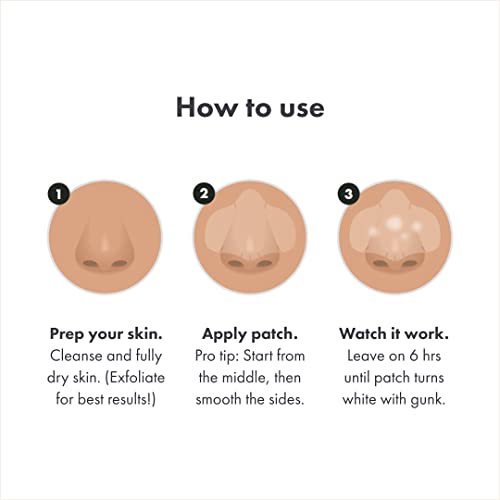 How to use

1

Prep your skin.
Cleanse and fully dry skin. (Exfoliate for best results!)

2

Apply patch.
Pro tip: Start from the middle, then smooth the sides.

3

Watch it work.
Leave on 6 hrs until patch turns white with gunk.