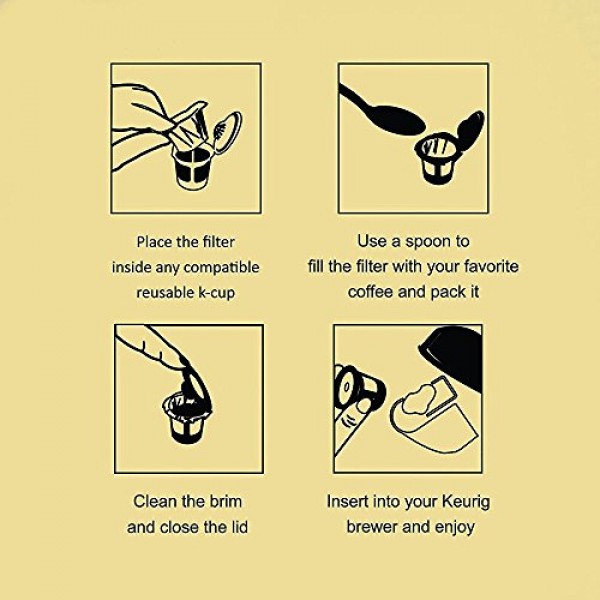 Place the filter inside any compatible reusable k-cup

Use a spoon to fill the filter with your favorite coffee and pack it

Clean the brim and close the lid

Insert into your Keurig brewer and enjoy