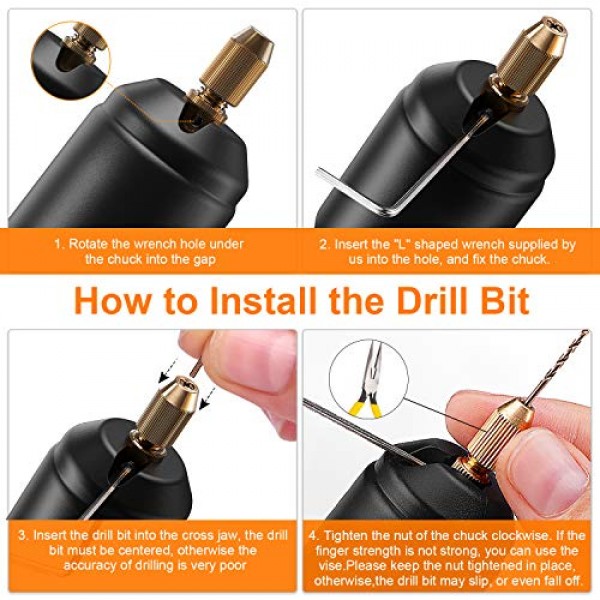 1. Rotate the wrench hole under the chuck into the gap

2. Insert the "L" shaped wrench supplied by us into the hole, and fix the chuck.

How to Install the Drill Bit

3. Insert the drill bit into the cross jaw, the drill bit must be centered, otherwise the accuracy of drilling is very poor

4. Tighten the nut of the chuck clockwise. If the finger strength is not strong, you can use the vise.Please keep the nut tightened in place, otherwise,the drill bit may slip, or even fall off.