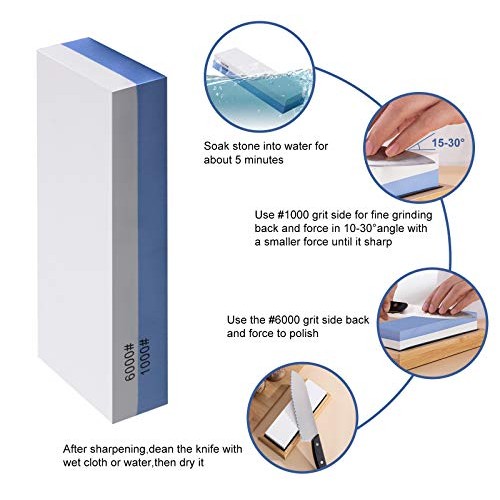 6000#
1000#

Soak stone into water for about 5 minutes

15-30°

Use #1000 grit side for fine grinding back and force in 10-30°angle with a smaller force until it sharp

Use the #6000 grit side back and force to polish

After sharpening,dean the knife with wet cloth or water,then dry it