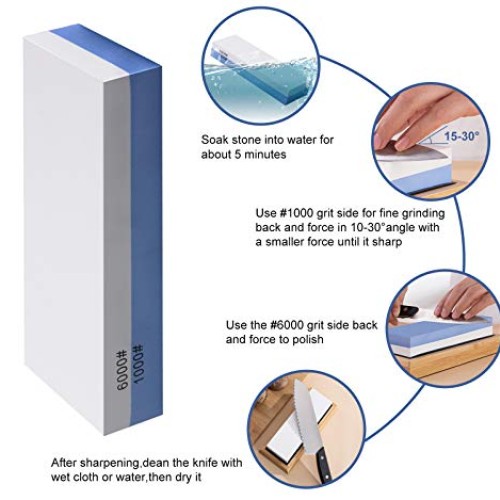 6000#
1000#

Soak stone into water for about 5 minutes

15-30°

Use #1000 grit side for fine grinding back and force in 10-30°angle with a smaller force until it sharp

Use the #6000 grit side back and force to polish

After sharpening,dean the knife with wet cloth or water,then dry it