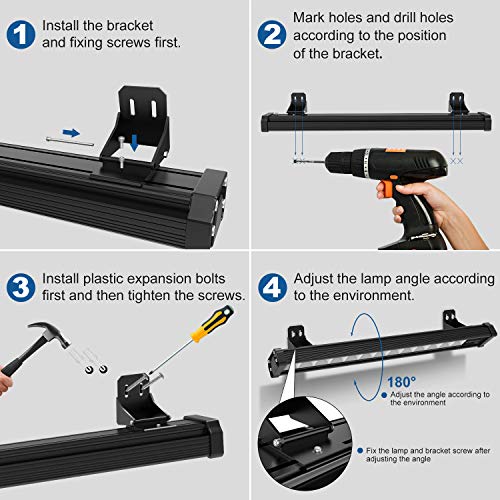 1 Install the bracket and fixing screws first.

2 Mark holes and drill holes according to the position of the bracket.

3 Install plastic expansion bolts first and then tighten the screws.

4 Adjust the lamp angle according to the environment.

180°

Adjust the angle according to the environment

Fix the lamp and bracket screw after adjusting the angle