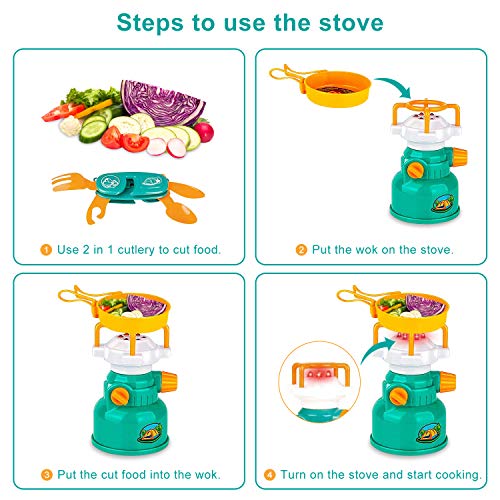 Steps to use the stove

1 Use 2 in 1 cutlery to cut food.

2 Put the wok on the stove.

3 Put the cut food into the wok.

4 Turn on the stove and start cooking.