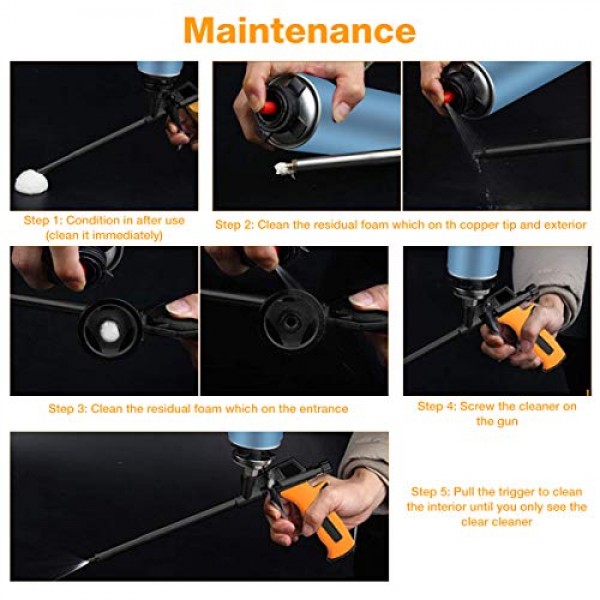 Maintenance

Step 1: Condition in after use (clean it immediately)

Step 2: Clean the residual foam which on th copper tip and exterior

Step 3: Clean the residual foam which on the entrance

Step 4: Screw the cleaner on the gun

Step 5: Pull the trigger to clean the interior until you only see the clear cleaner