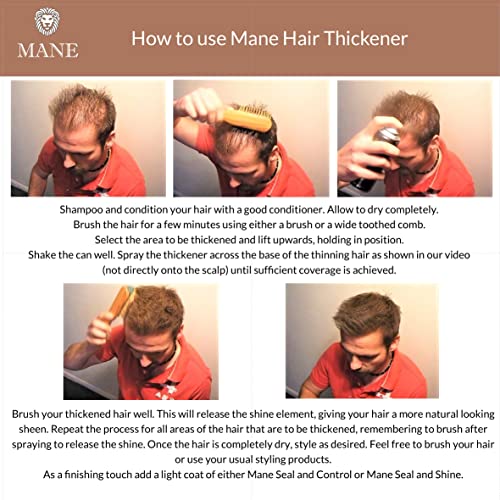 MANE

How to use Mane Hair Thickener

Shampoo and condition your hair with a good conditioner. Allow to dry completely.
Brush the hair for a few minutes using either a brush or a wide toothed comb.
Select the area to be thickened and lift upwards, holding in position.
Shake the can well. Spray the thickener across the base of the thinning hair as shown in our video (not directly onto the scalp) until sufficient coverage is achieved.

Brush your thickened hair well. This will release the shine element, giving your hair a more natural looking sheen. Repeat the process for all areas of the hair that are to be thickened, remembering to brush after spraying to release the shine. Once the hair is completely dry, style as desired. Feel free to brush your hair or use your usual styling products.
As a finishing touch add a light coat of either Mane Seal and Control or Mane Seal and Shine.