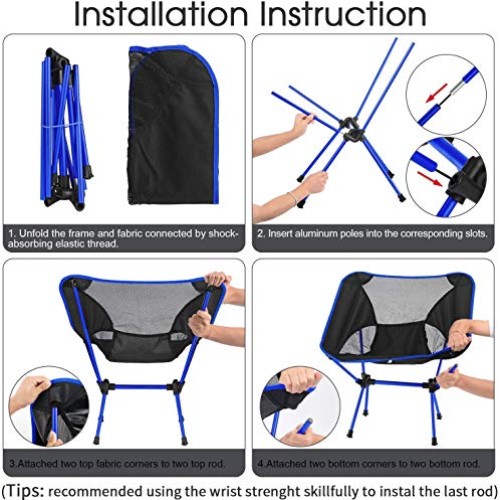 Installation Instruction

1. Unfold the frame and fabric connected by shock-absorbing elastic thread.

2. Insert aluminum poles into the corresponding slots.

3.Attached two top fabric corners to two top rod.

4.Attached two bottom corners to two bottom rod.

(Tips: recommended using the wrist strenght skillfully to instal the last rod)