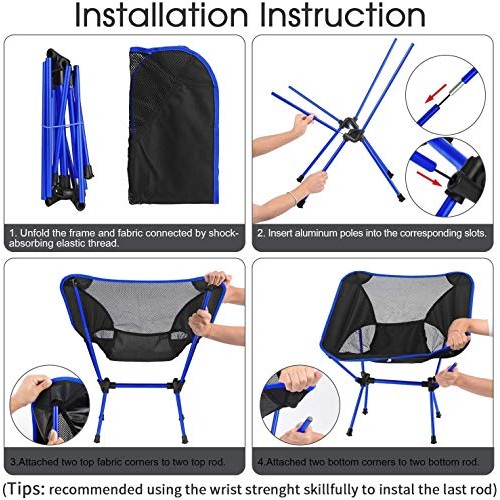 Installation Instruction

1. Unfold the frame and fabric connected by shock-absorbing elastic thread.

2. Insert aluminum poles into the corresponding slots.

3.Attached two top fabric corners to two top rod.

4.Attached two bottom corners to two bottom rod.

(Tips: recommended using the wrist strenght skillfully to instal the last rod)