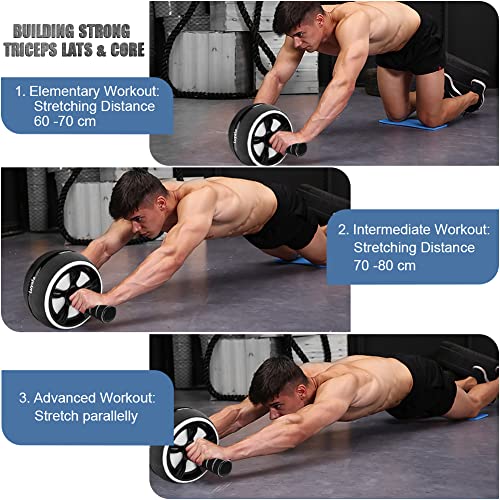 BUILDING STRONG TRICEPS LATS & CORE

1. Elementary Workout: Stretching Distance 60 -70 cm

2. Intermediate Workout: Stretching Distance 70 -80 cm

3. Advanced Workout: Stretch parallelly