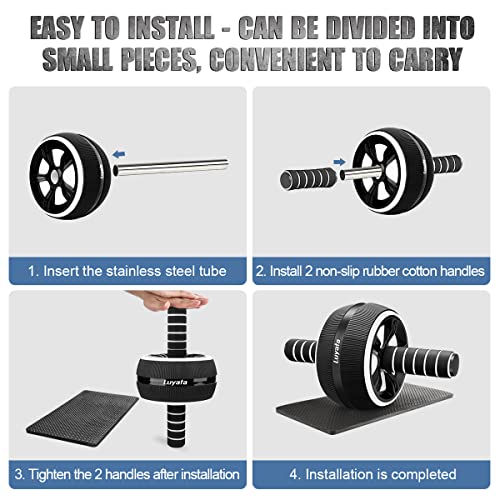 EASY TO INSTALL - CAN BE DIVIDED INTO SMALL PIECES, CONVENIENT TO CARRY

1. Insert the stainless steel tube

2. Install 2 non-slip rubber cotton handles

Luyata

3. Tighten the 2 handles after installation

Luyata

4. Installation is completed