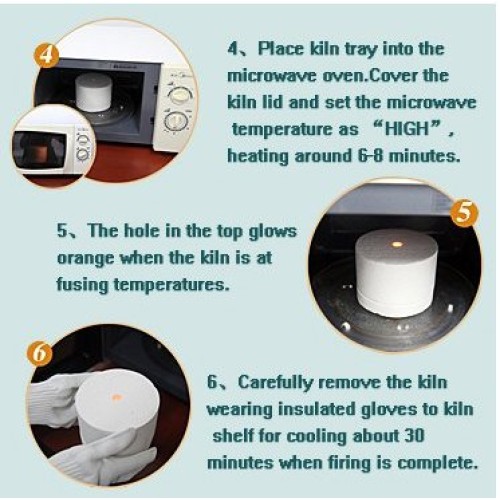 4

4、Place kiln tray into the microwave oven.Cover the kiln lid and set the microwave temperature as “HIGH”, heating around 6-8 minutes.

5

5、The hole in the top glows orange when the kiln is at fusing temperatures.

6

6、Carefully remove the kiln wearing insulated gloves to kiln shelf for cooling about 30 minutes when firing is complete.