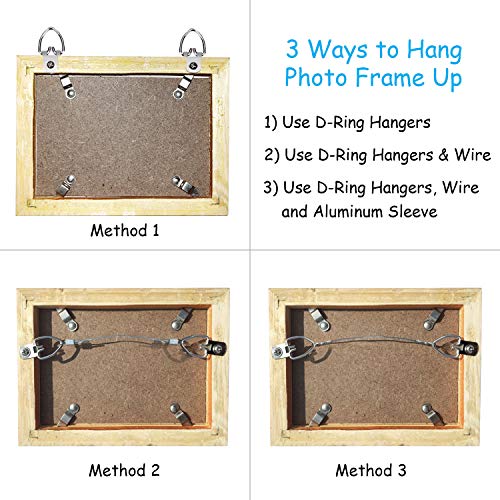 Method 1

3 Ways to Hang Photo Frame Up

1) Use D-Ring Hangers

2) Use D-Ring Hangers & Wire

3) Use D-Ring Hangers, Wire and Aluminum Sleeve

Method 2

Method 3